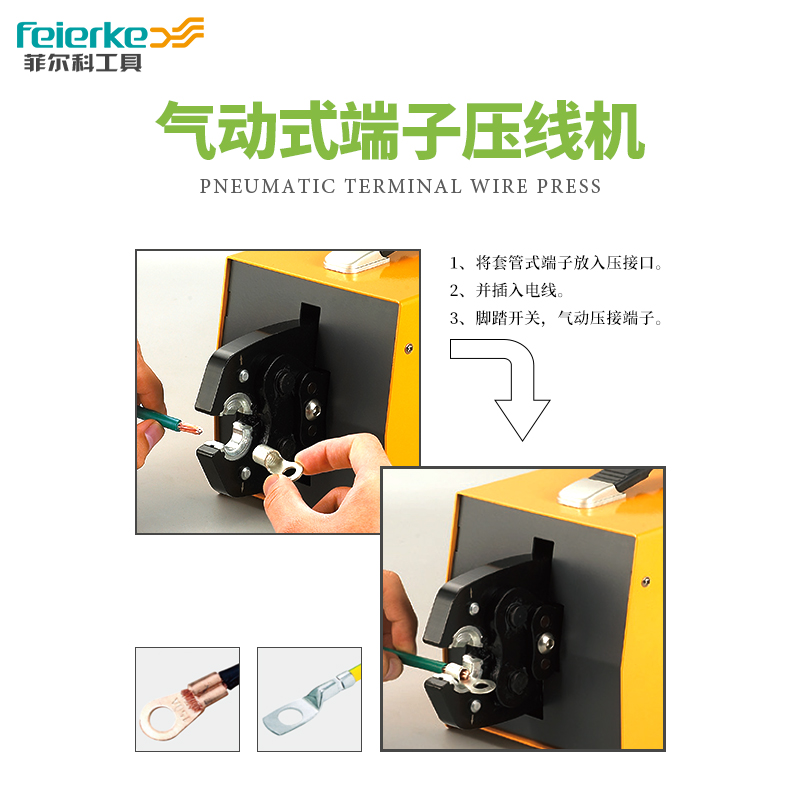 feierke
菲尔科工具

气动式端子压线机
PNEUMATIC TERMINAL WIRE PRESS

1、将套管式端子放入压接口。
2、并插入电线。
3、脚踏开关，气动压接端子。