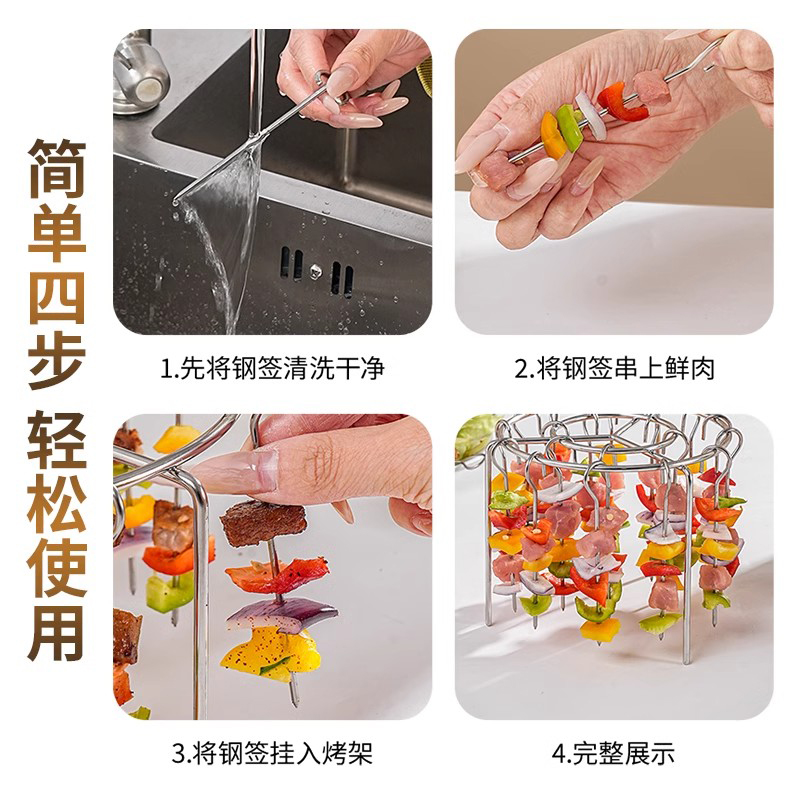 简单四步
轻松使用

1.先将钢签清洗干净

2.将钢签串上鲜肉

3.将钢签挂入烤架

4.完整展示