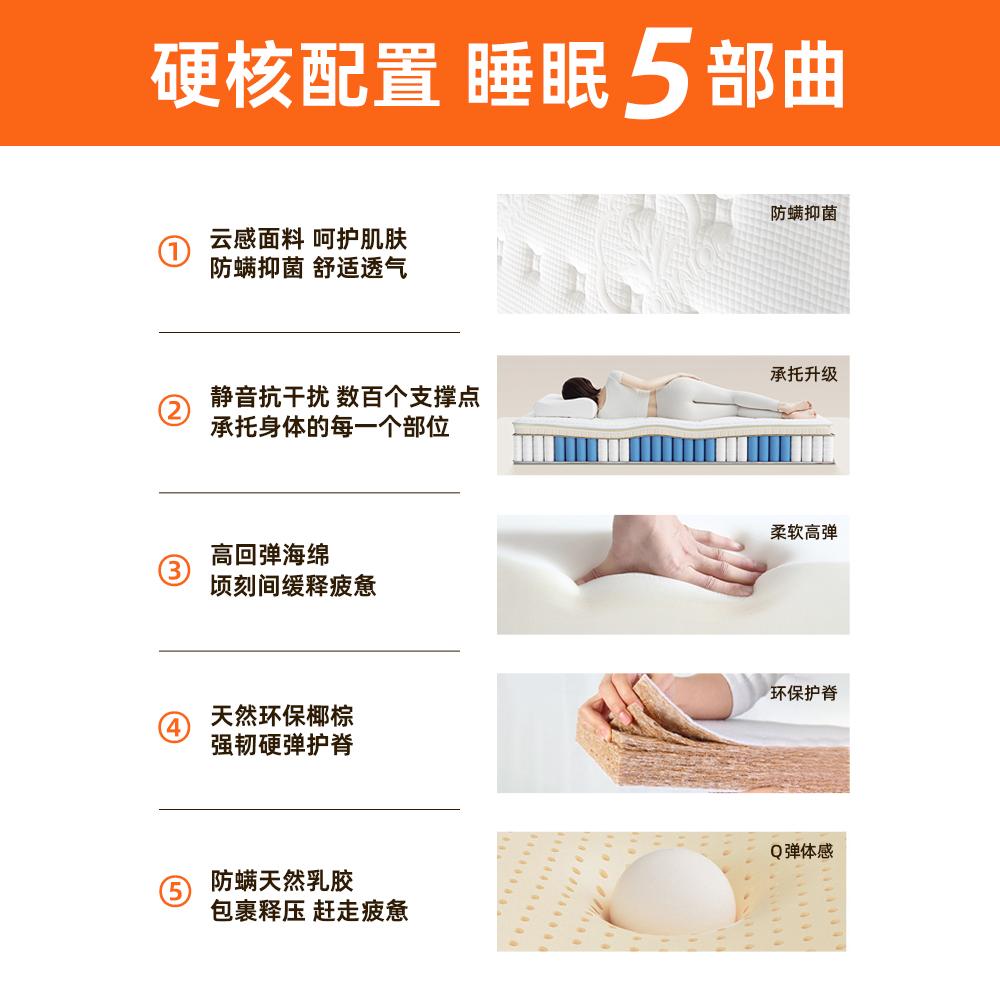 硬核配置 睡眠5部曲

① 云感面料 呵护肌肤
防螨抑菌 舒适透气

防螨抑菌

② 静音抗干扰 数百个支撑点
承托身体的每一个部位

承托升级

③ 高回弹海绵
顷刻间缓释疲惫

柔软高弹

④ 天然环保椰棕
强韧硬弹护脊

环保护脊

⑤ 防螨天然乳胶
包裹释压 赶走疲惫

Q弹体感