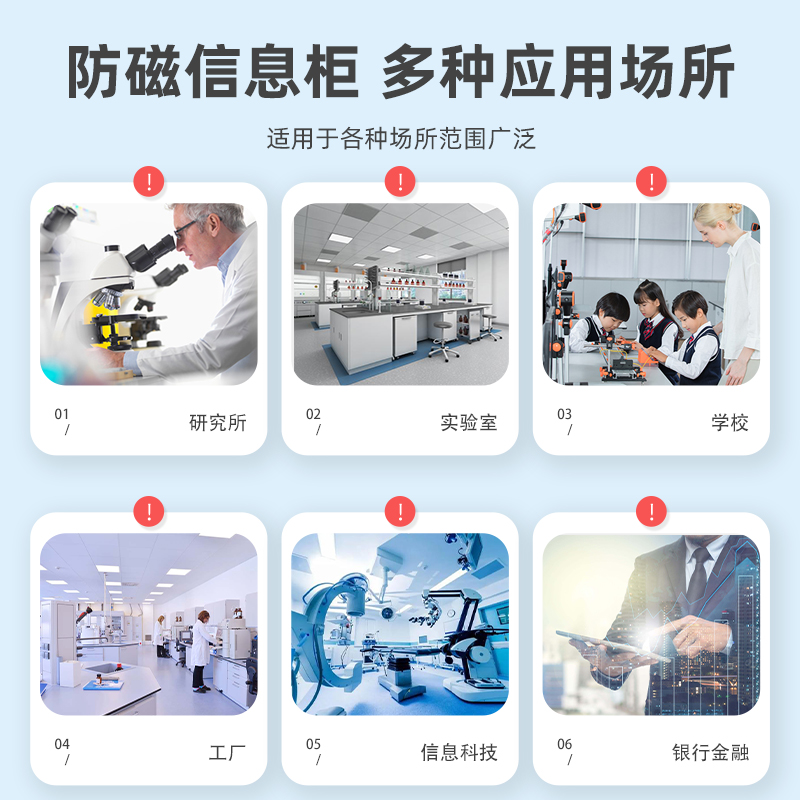 防磁信息柜 多种应用场所

适用于各种场所范围广泛

!

01
/
研究所

!

02
/
实验室

!

03
/
学校

!

04
/
工厂

!

05
/
信息科技

!

06
/
银行金融