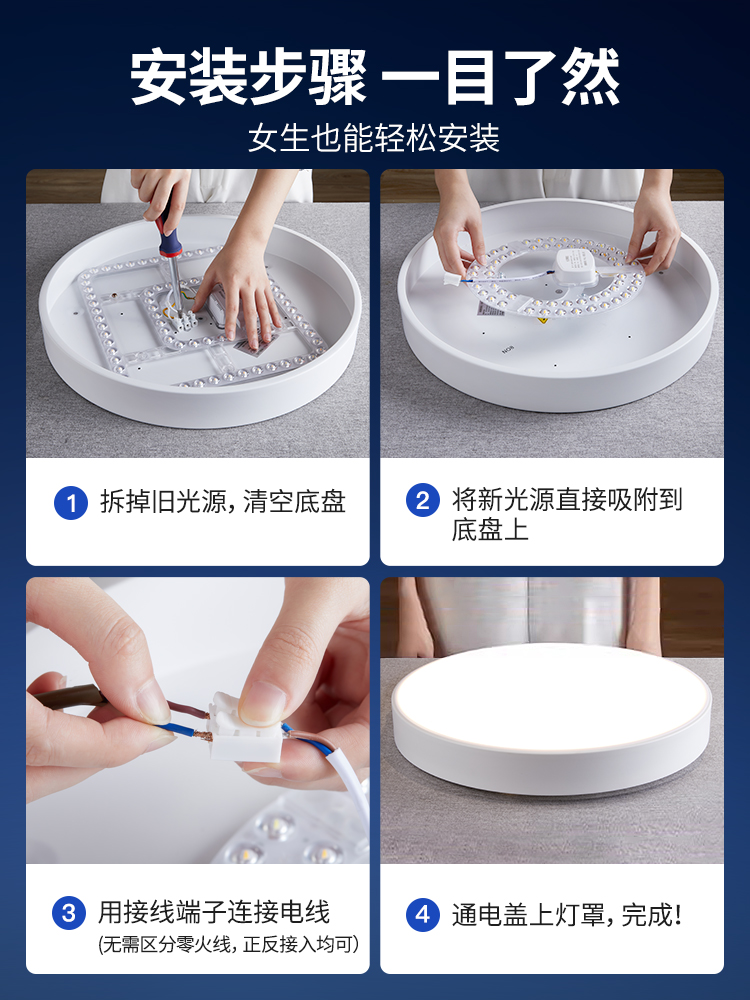 安装步骤 一目了然

女生也能轻松安装

1 拆掉旧光源，清空底盘

2 将新光源直接吸附到底盘上

3 用接线端子连接电线
(无需区分零火线，正反接入均可)

4 通电盖上灯罩，完成！