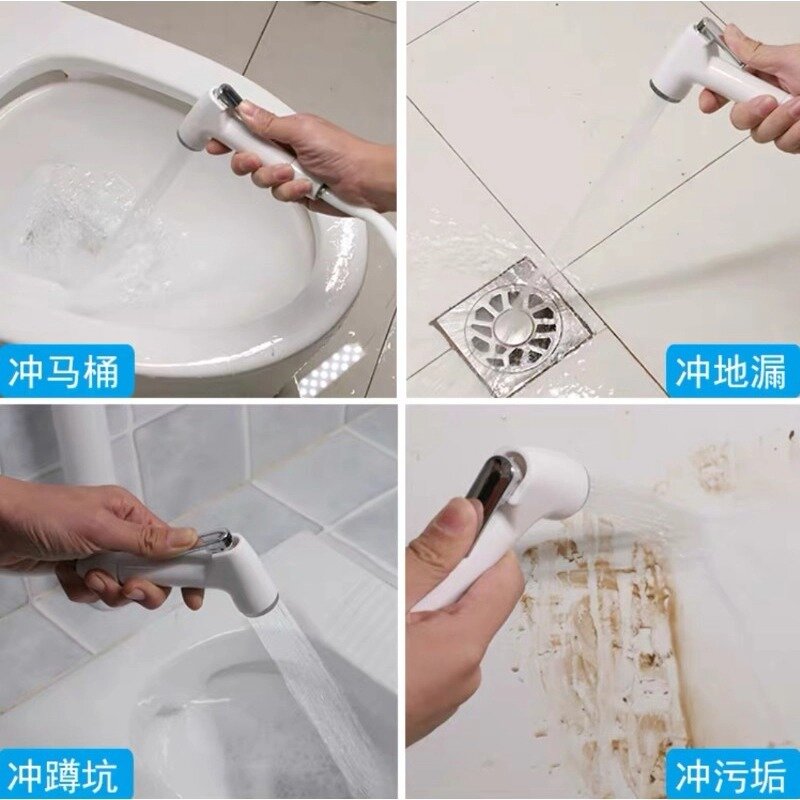 冲马桶

冲地漏

冲蹲坑

冲污垢