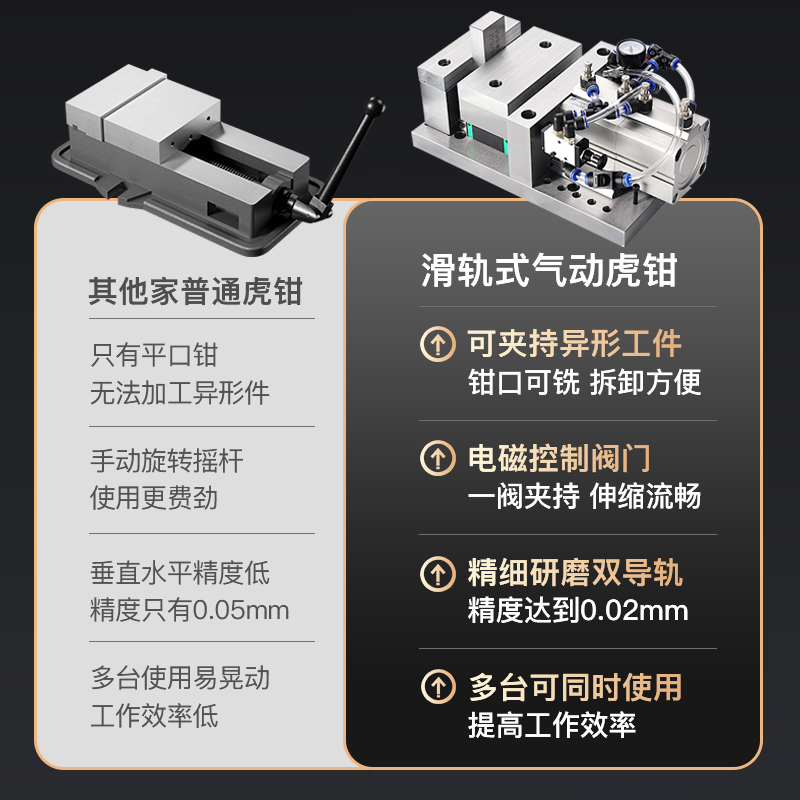 其他家普通虎钳

只有平口钳
无法加工异形件

手动旋转摇杆
使用更费劲

垂直水平精度低
精度只有0.05mm

多台使用易晃动
工作效率低

滑轨式气动虎钳

可夹持异形工件
钳口可铣 拆卸方便

电磁控制阀门
一阀夹持 伸缩流畅

精细研磨双导轨
精度达到0.02mm

多台可同时使用
提高工作效率