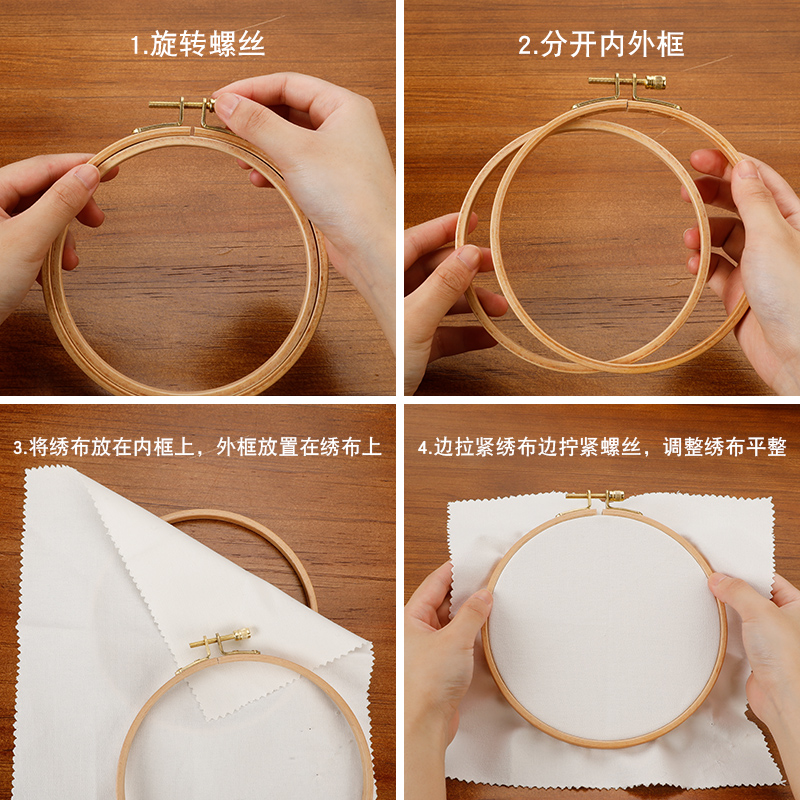 1.旋转螺丝

2.分开内外框

3.将绣布放在内框上，外框放置在绣布上

4.边拉紧绣布边拧紧螺丝，调整绣布平整