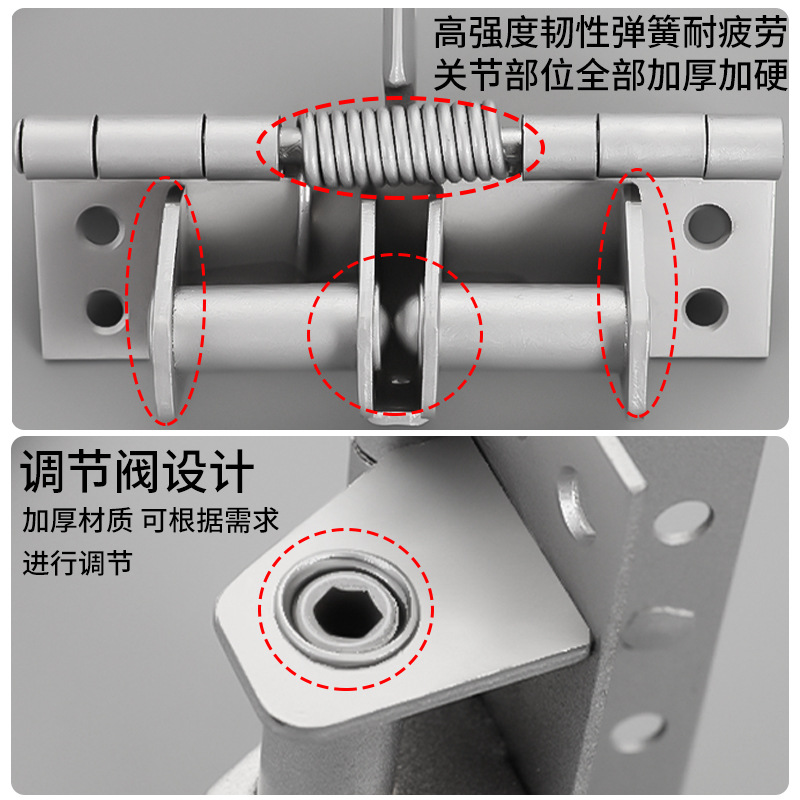 高强度韧性弹簧耐疲劳
关节部位全部加厚加硬

调节阀设计
加厚材质 可根据需求
进行调节