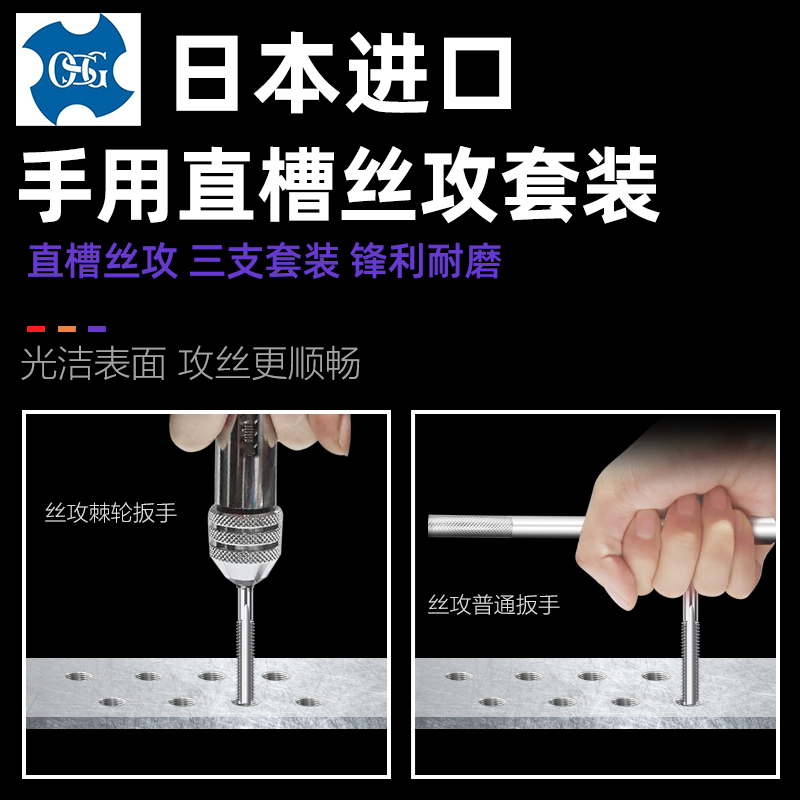 OSG

日本进口

手用直槽丝攻套装

直槽丝攻 三支套装 锋利耐磨

光洁表面 攻丝更顺畅

丝攻棘轮扳手

丝攻普通扳手