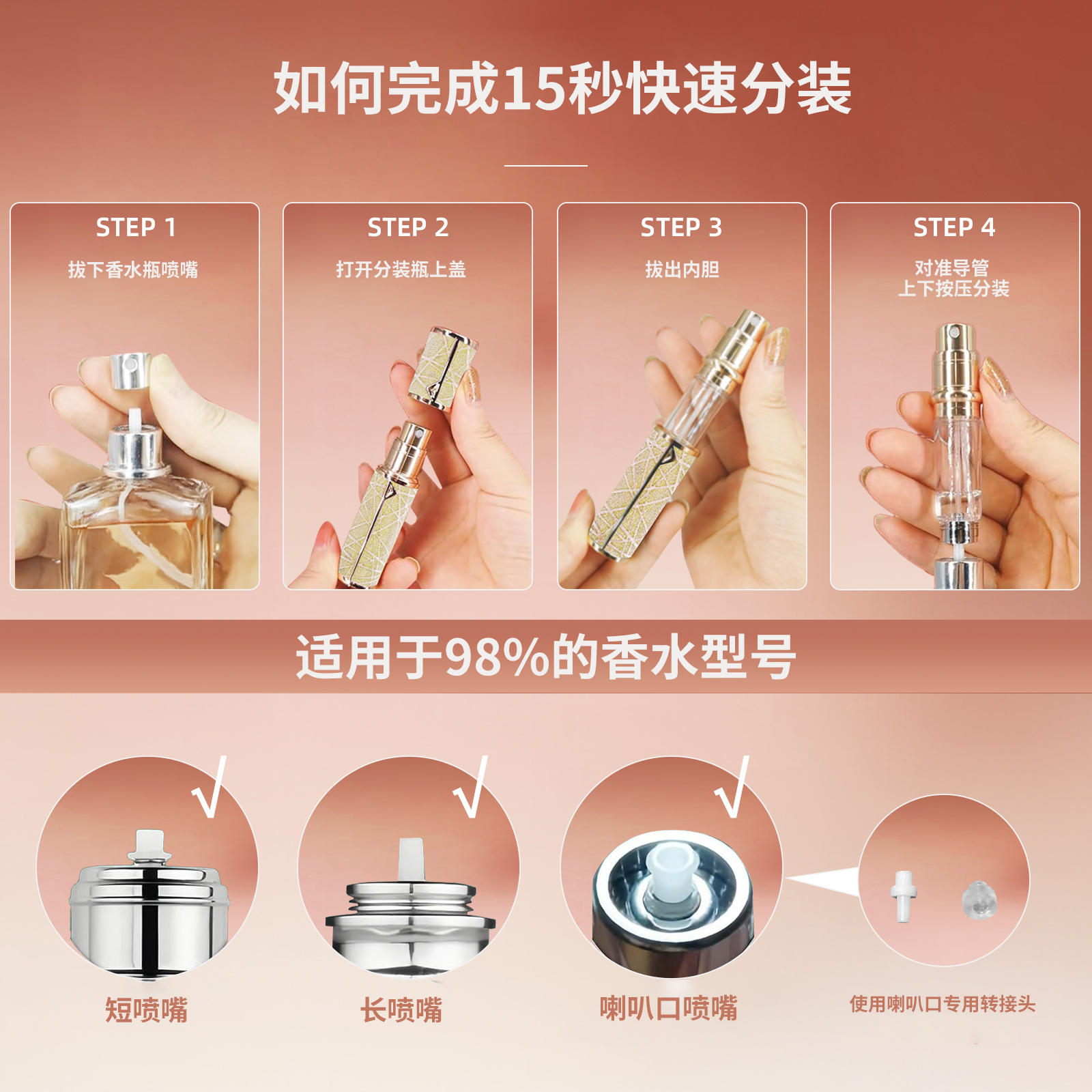 如何完成15秒快速分装

STEP 1
拔下香水瓶喷嘴

STEP 2
打开分装瓶上盖

STEP 3
拔出内胆

STEP 4
对准导管
上下按压分装

适用于98%的香水型号

√
短喷嘴

√
长喷嘴

√
喇叭口喷嘴

使用喇叭口专用转接头