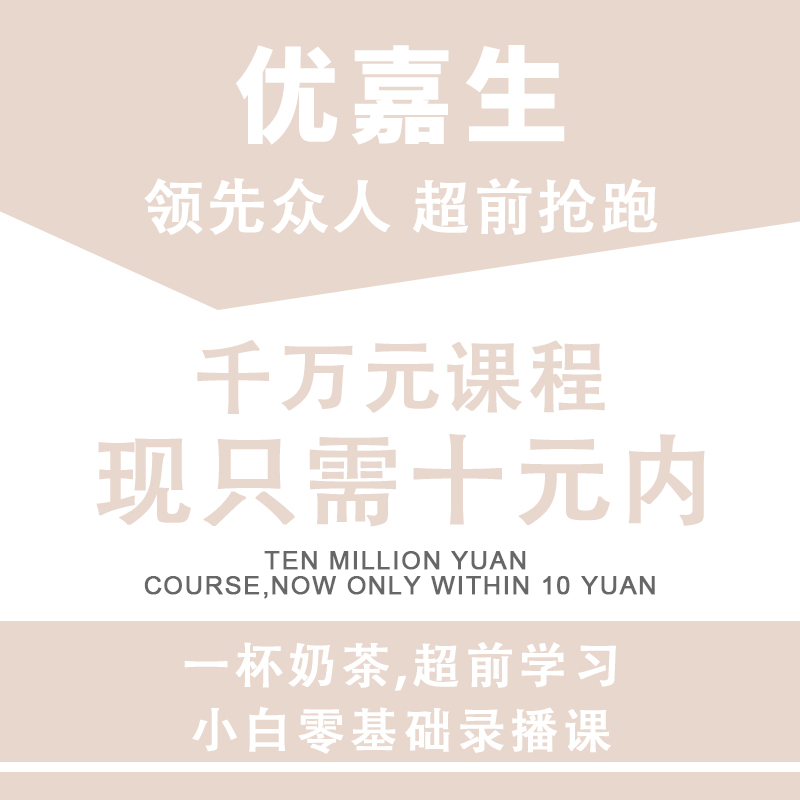 优嘉生
领先众人 超前抢跑

千万元课程
现只需十元内
TEN MILLION YUAN
COURSE,NOW ONLY WITHIN 10 YUAN

一杯奶茶,超前学习
小白零基础录播课