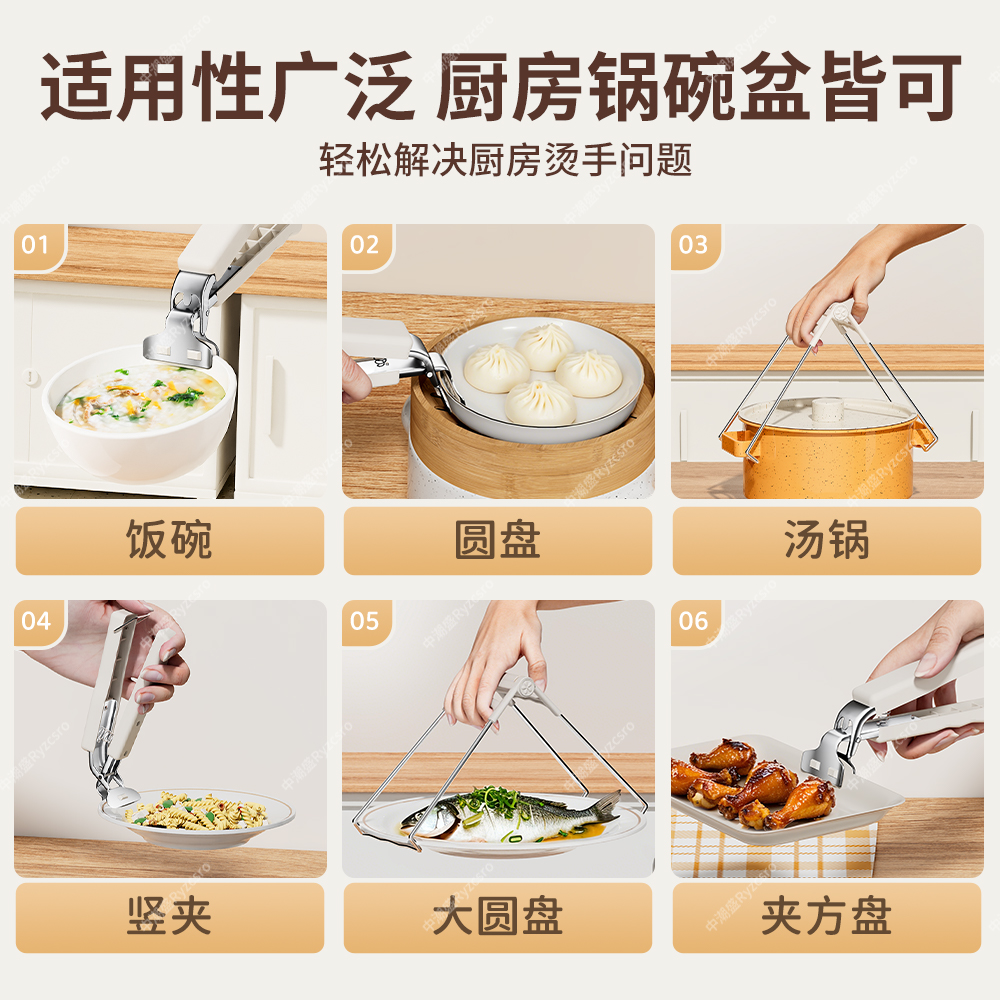 适用性广泛 厨房锅碗盆皆可

轻松解决厨房烫手问题

01

饭碗

02

圆盘

03

汤锅

04

竖夹

05

大圆盘

06

夹方盘