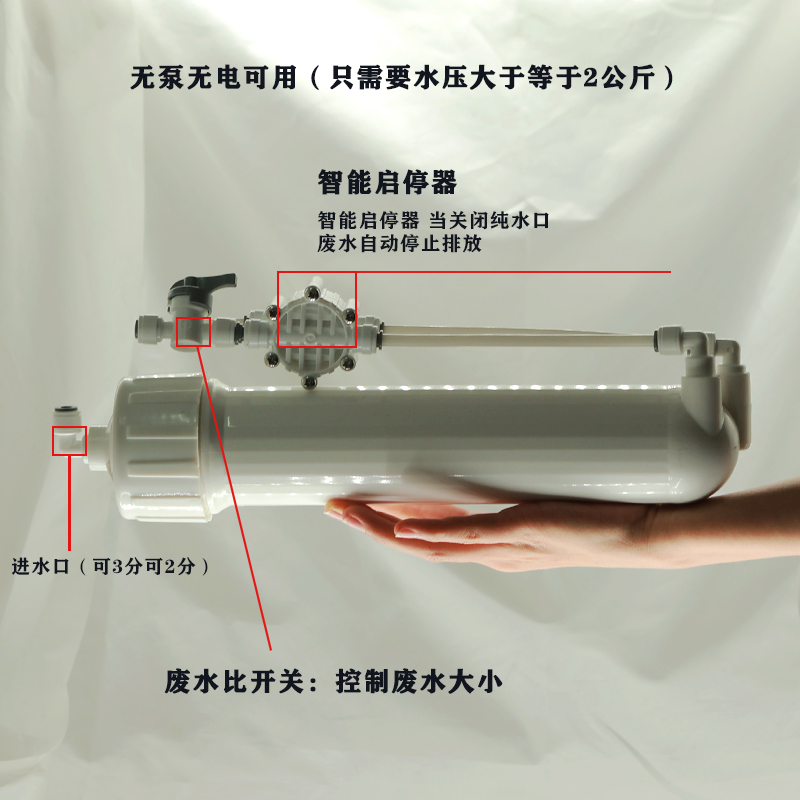 无泵无电可用（只需要水压大于等于2公斤）

智能启停器

智能启停器 当关闭纯水口
废水自动停止排放

进水口（可3分可2分）

废水比开关：控制废水大小