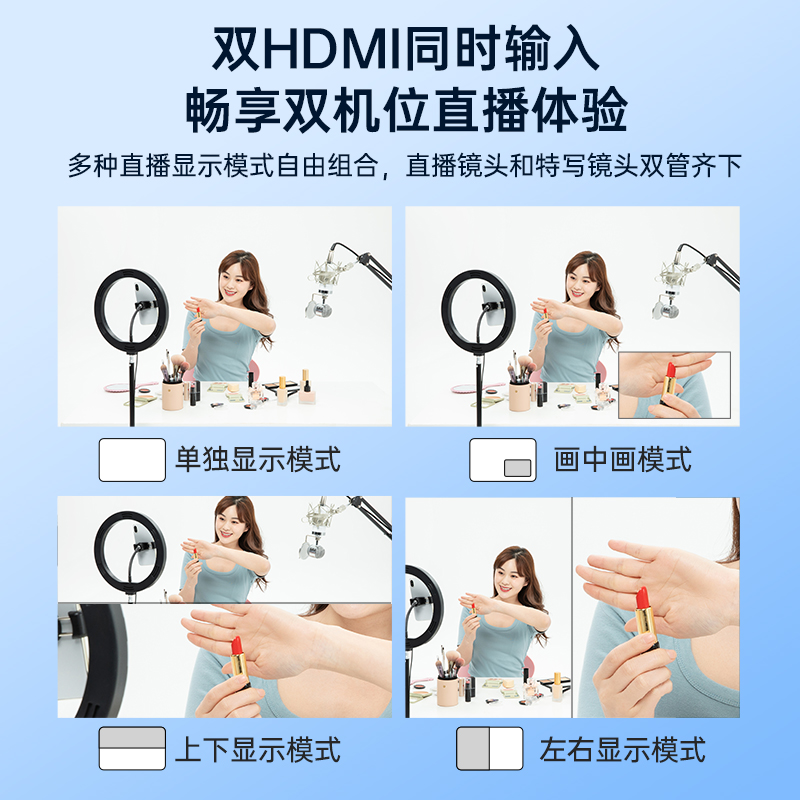 双HDMI同时输入
畅享双机位直播体验

多种直播显示模式自由组合，直播镜头和特写镜头双管齐下

单独显示模式

画中画模式

上下显示模式

左右显示模式