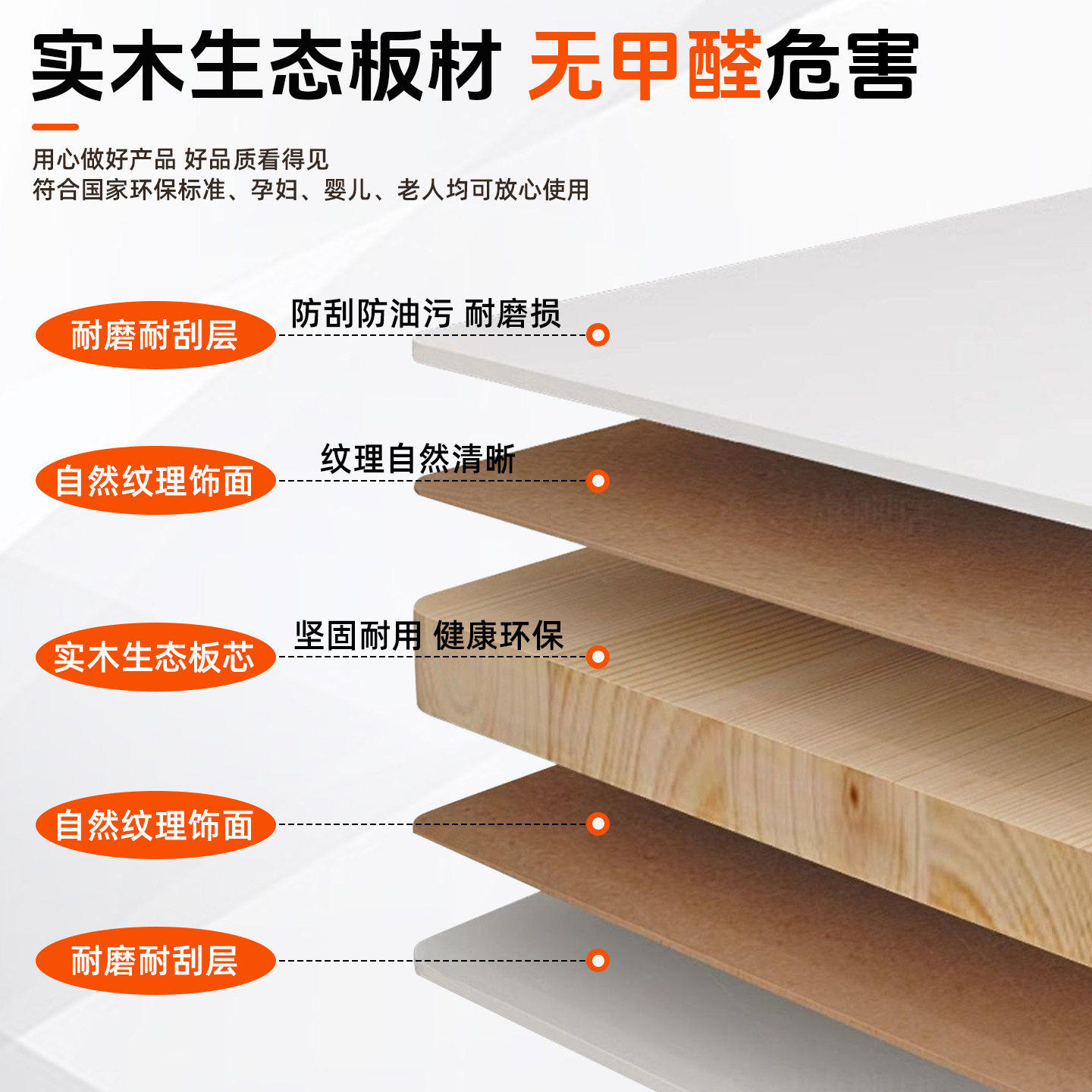 实木生态板材 无甲醛危害

用心做好产品 好品质看得见
符合国家环保标准、孕妇、婴儿、老人均可放心使用

耐磨耐刮层
防刮防油污 耐磨损

自然纹理饰面
纹理自然清晰

实木生态板芯
坚固耐用 健康环保

自然纹理饰面

耐磨耐刮层