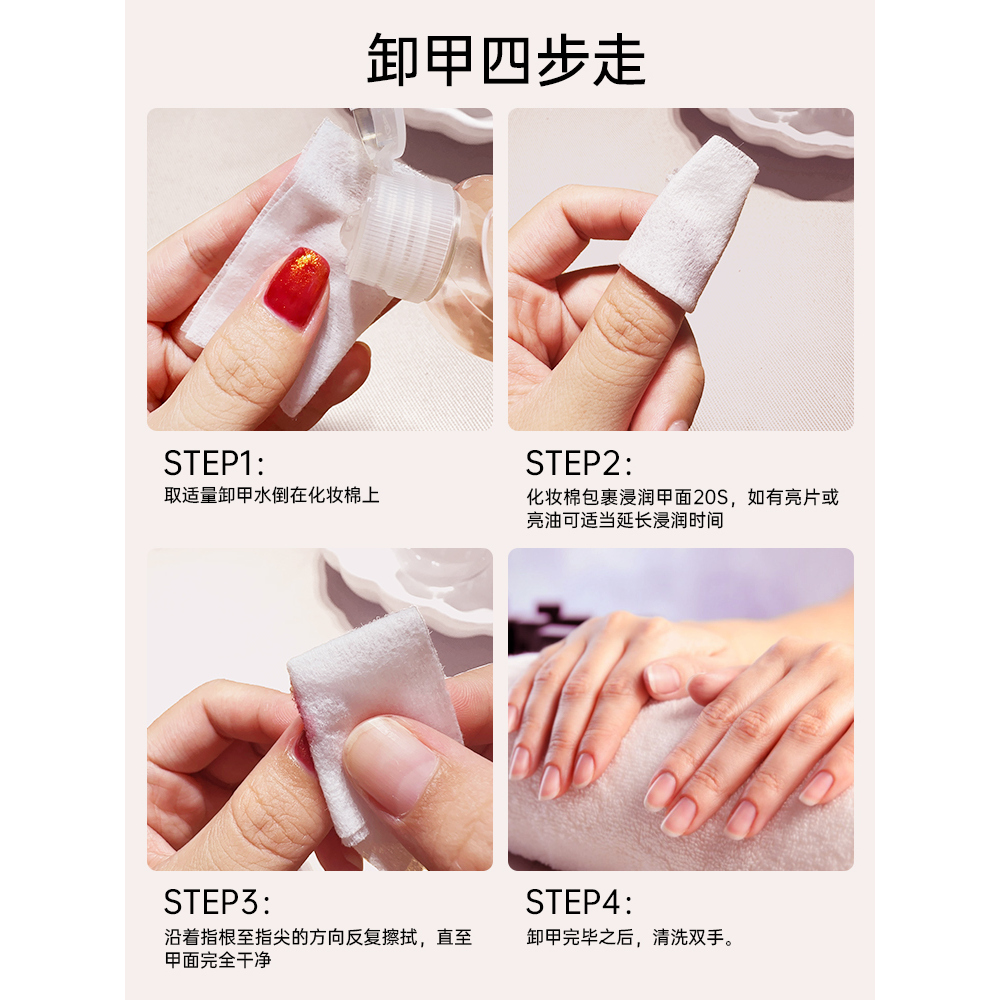 卸甲四步走

STEP1:
取适量卸甲水倒在化妆棉上

STEP2:
化妆棉包裹浸润甲面20S，如有亮片或亮油可适当延长浸润时间

STEP3:
沿着指根至指尖的方向反复擦拭，直至甲面完全干净

STEP4:
卸甲完毕之后，清洗双手。