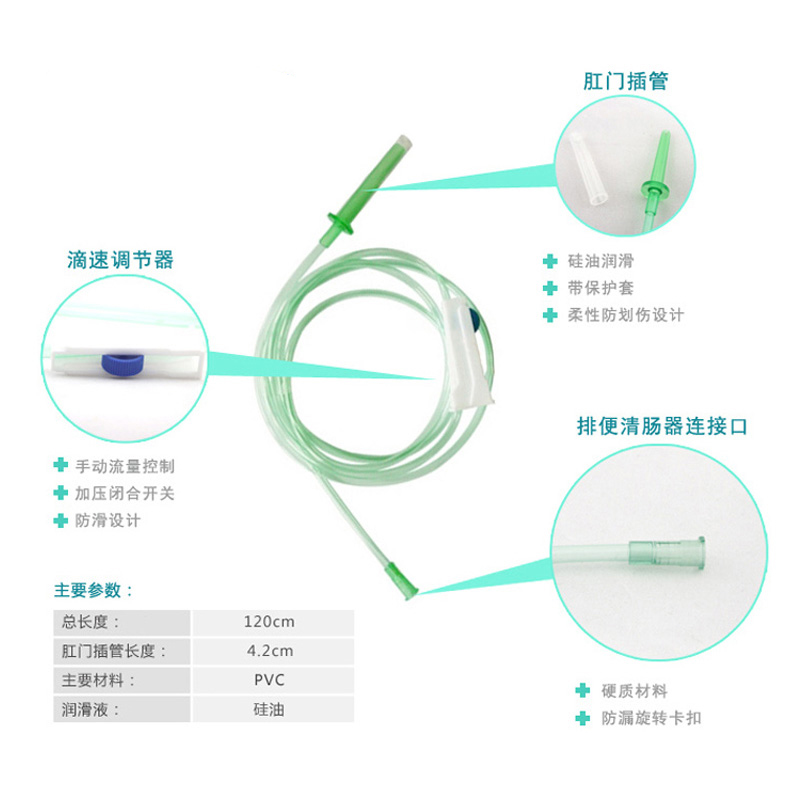 肛门插管

硅油润滑
带保护套
柔性防划伤设计

滴速调节器

手动流量控制
加压闭合开关
防滑设计

排便清肠器连接口

硬质材料
防漏旋转卡扣

主要参数：

| 总长度： | 120cm |
|---|---|
| 肛门插管长度： | 4.2cm |
| 主要材料： | PVC |
| 润滑液： | 硅油 |